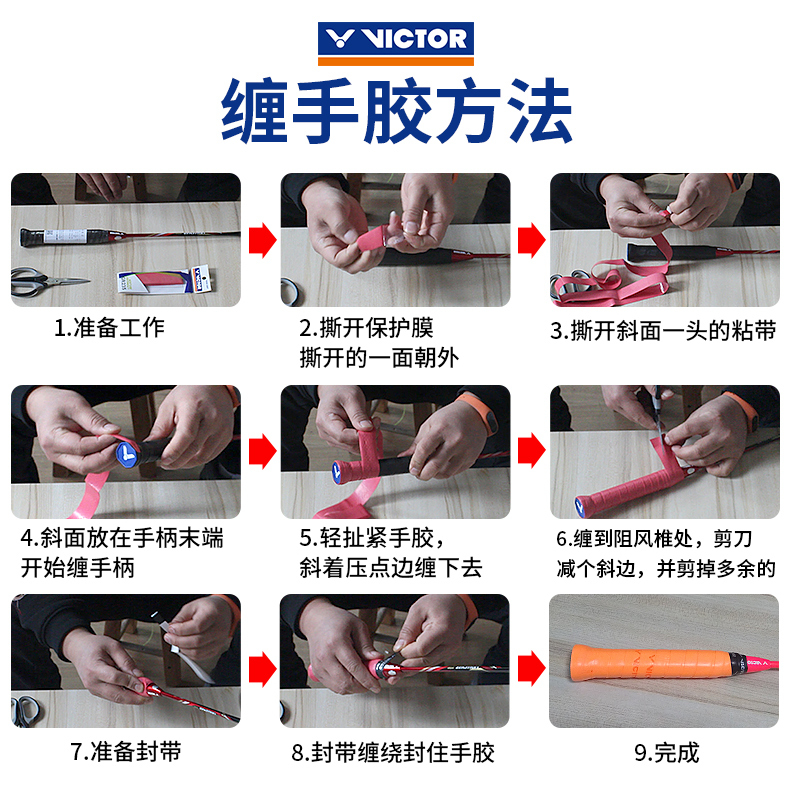 VICTOR

缠手胶方法

1.准备工作

2.撕开保护膜
撕开的一面朝外

3.撕开斜面一头的粘带

4.斜面放在手柄末端
开始缠手柄

5.轻扯紧手胶，
斜着压点边缠下去

6.缠到阻风椎处，剪刀
减个斜边，并剪掉多余的

7.准备封带

8.封带缠绕封住手胶

9.完成